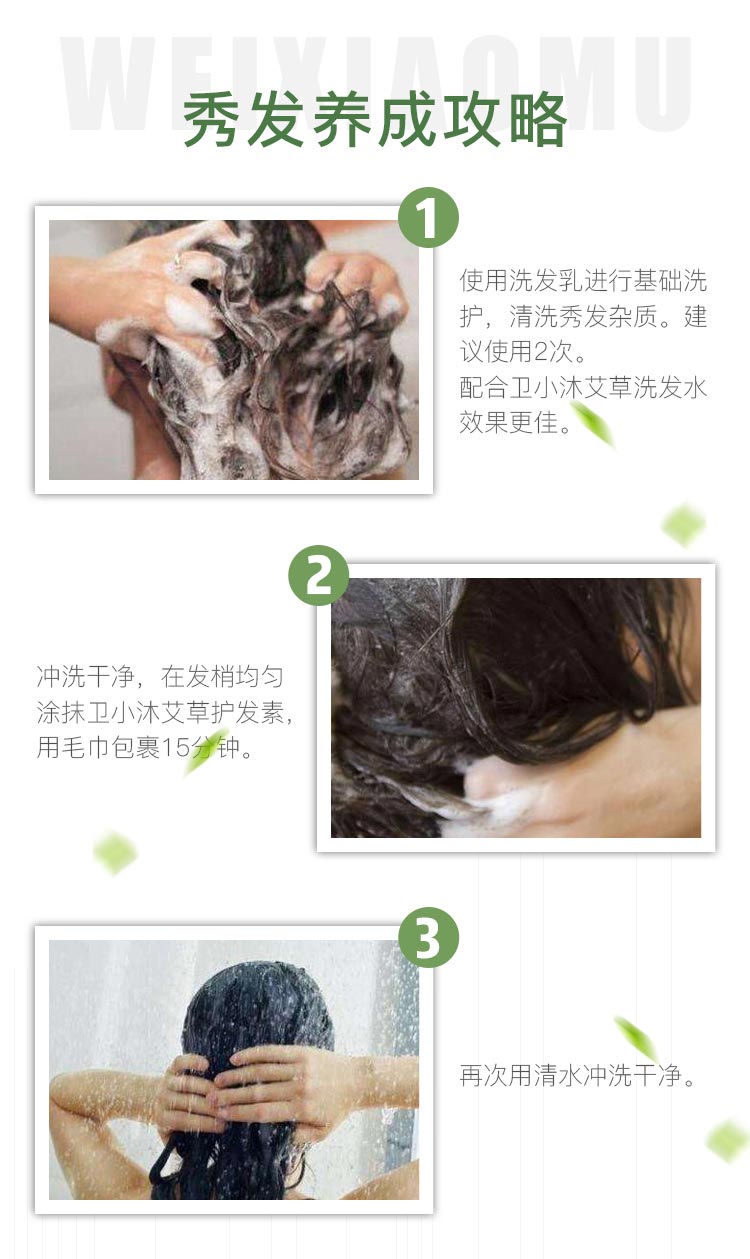 WEIXIAOMU

秀发养成攻略

1

使用洗发乳进行基础洗护，清洗秀发杂质。建议使用2次。
配合卫小沐艾草洗发水效果更佳。

2

冲洗干净，在发梢均匀涂抹卫小沐艾草护发素，用毛巾包裹15分钟。

3

再次用清水冲洗干净。