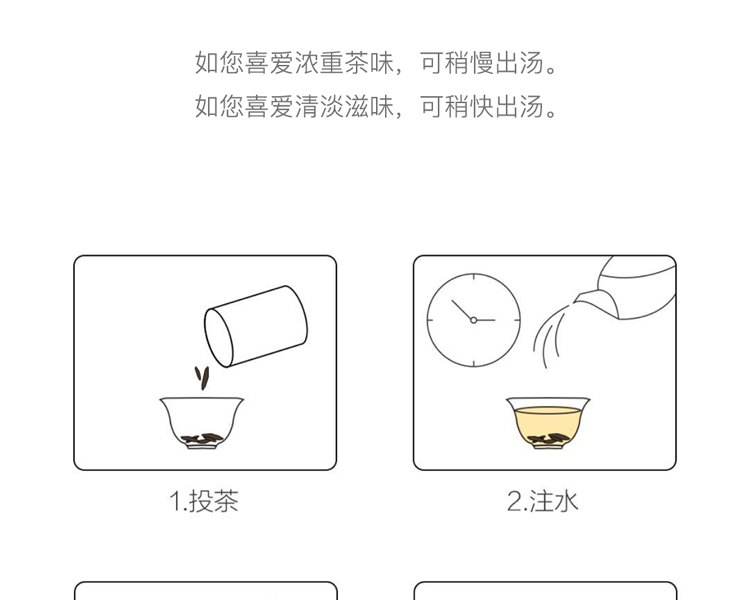 如您喜爱浓重茶味，可稍慢出汤。
如您喜爱清淡滋味，可稍快出汤。

1.投茶

2.注水