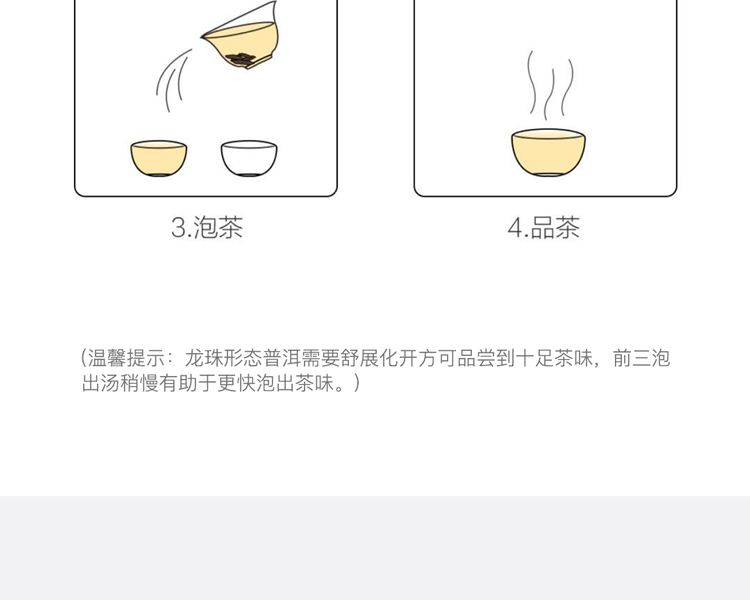 3.泡茶

4.品茶

(温馨提示：龙珠形态普洱需要舒展化开方可品尝到十足茶味，前三泡出汤稍慢有助于更快泡出茶味。)